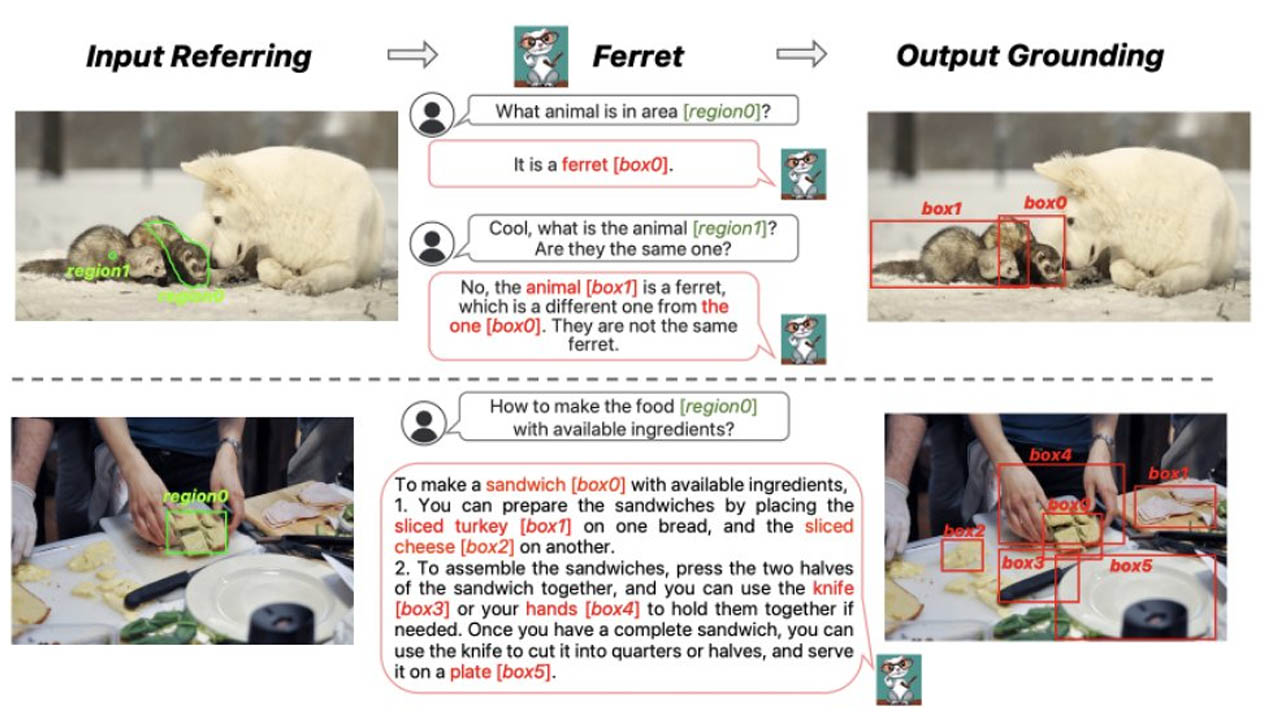 Input Referring

Ferret

Output Grounding

region1
region0

What animal is in area [region0]?

It is a ferret [box0].

Cool, what is the animal [region1]? Are they the same one?

No, the animal [box1] is a ferret, which is a different one from the one [box0]. They are not the same ferret.

box1
box0

region0

How to make the food [region0] with available ingredients?

To make a sandwich [box0] with available ingredients,
1. You can prepare the sandwiches by placing the sliced turkey [box1] on one bread, and the sliced cheese [box2] on another.
2. To assemble the sandwiches, press the two halves of the sandwich together, and you can use the knife [box3] or your hands [box4] to hold them together if needed. Once you have a complete sandwich, you can use the knife to cut it into quarters or halves, and serve it on a plate [box5].

box4
box1
box0
box2
box3
box5