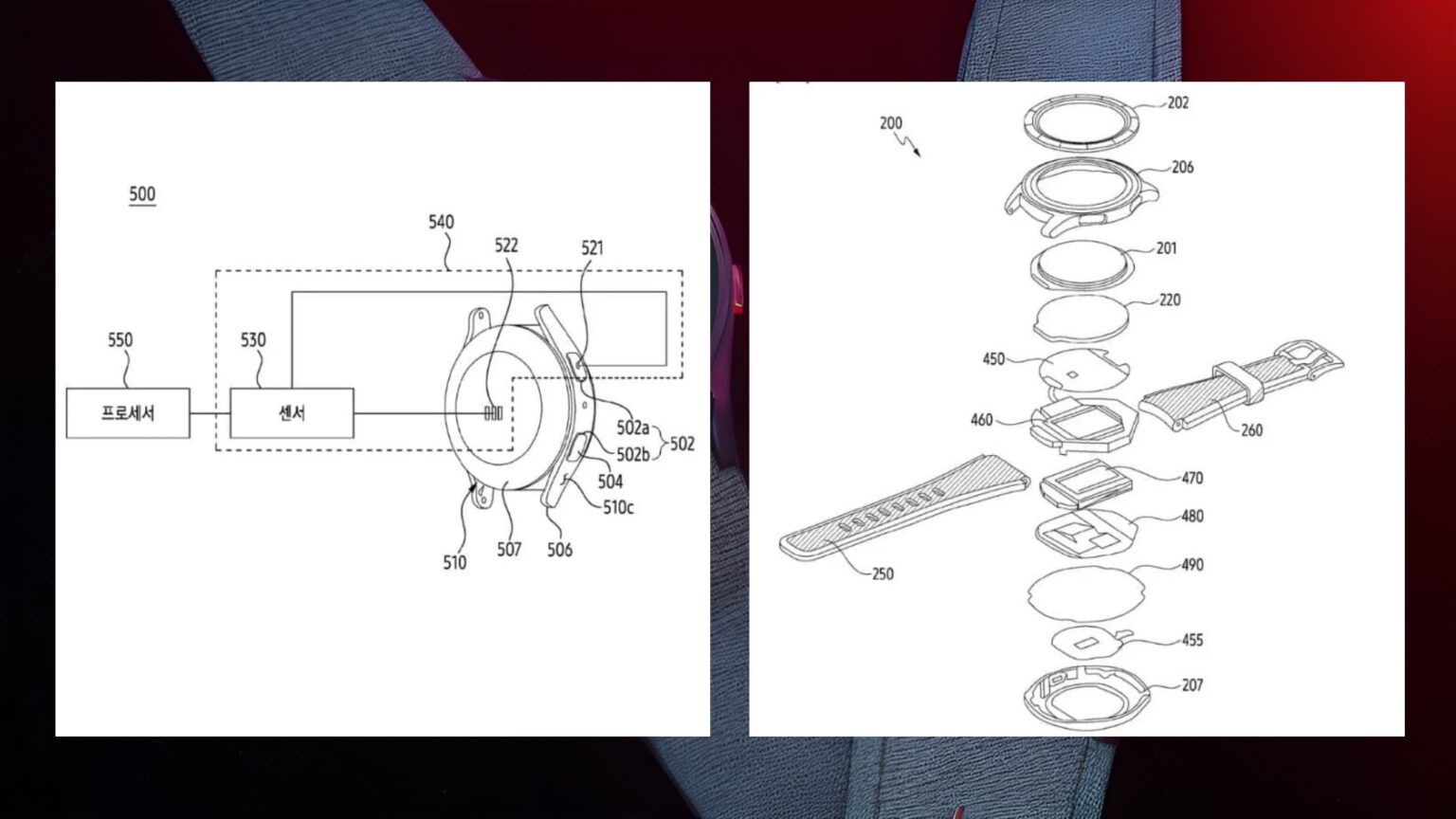 500

540

522

521

550

530

프로세서

센서

502a

502b

502

504

510c

510

507

506

200

202

206

201

220

450

460

260

470

480

250

490

455

207